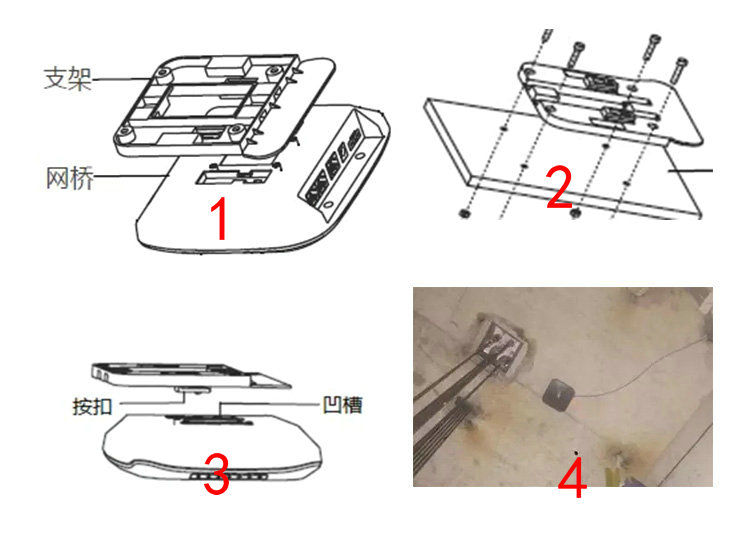 支架

网桥

1

2

按扣

凹槽

3

4